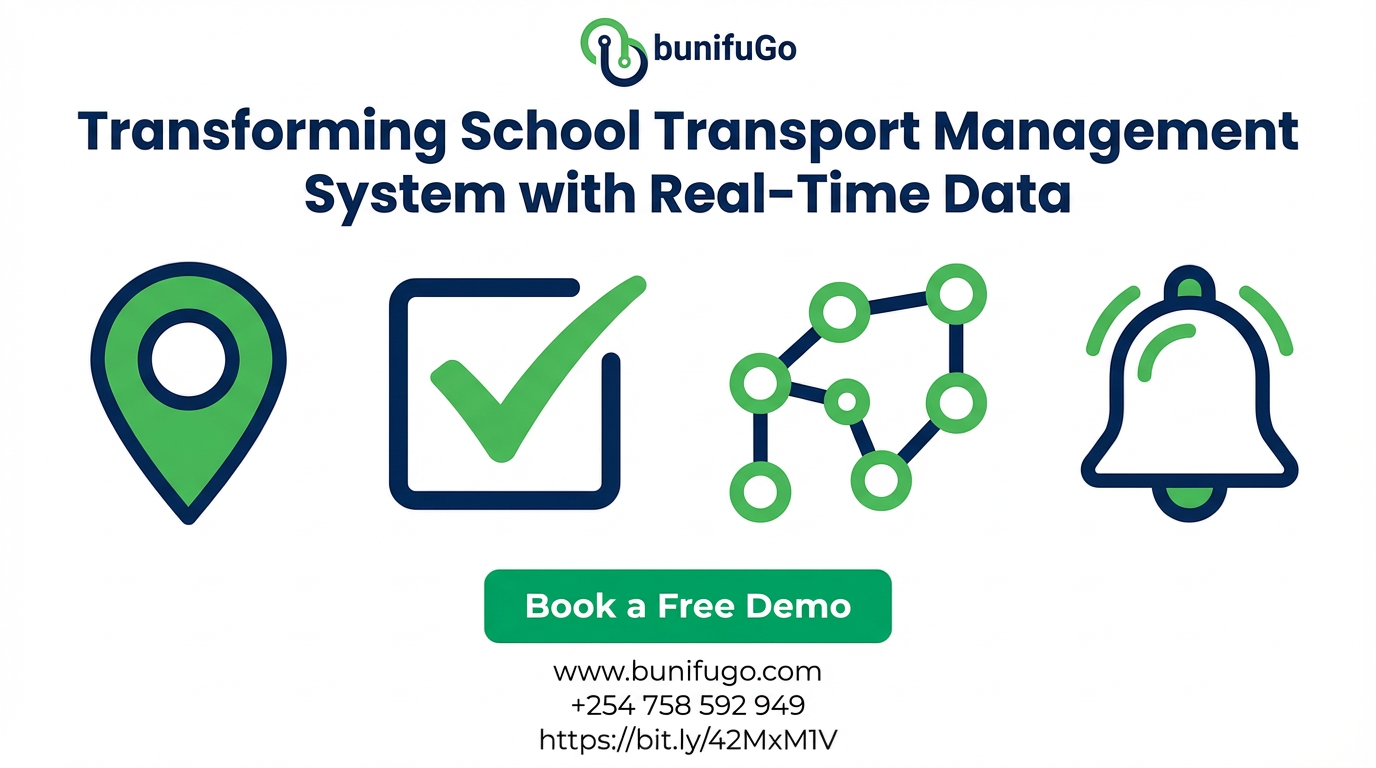 bunifuGo

Transforming School Transport Management System with Real-Time Data

Book a Free Demo

www.bunifugo.com
+254 758 592 949
https://bit.ly/42MxM1V